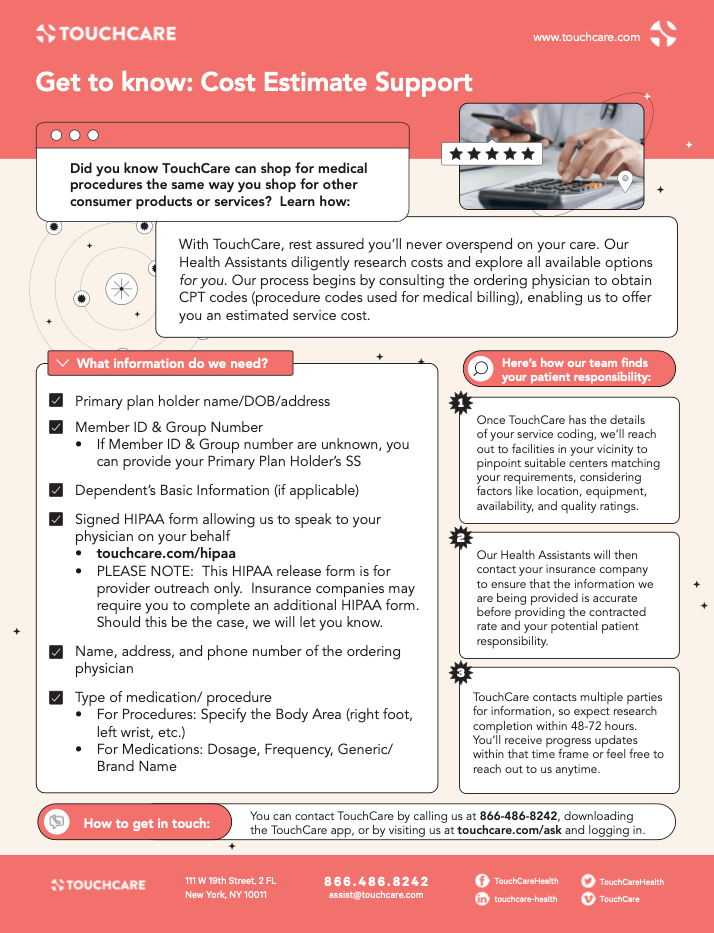 TOUCHCARE

www.touchcare.com

Get to know: Cost Estimate Support

Did you know TouchCare can shop for medical procedures the same way you shop for other consumer products or services? Learn how:

With TouchCare, rest assured you'll never overspend on your care. Our Health Assistants diligently research costs and explore all available options for you. Our process begins by consulting the ordering physician to obtain CPT codes (procedure codes used for medical billing), enabling us to offer you an estimated service cost.

What information do we need?

Primary plan holder name/DOB/address

Member ID & Group Number
• If Member ID & Group number are unknown, you can provide your Primary Plan Holder's SS

Dependent's Basic Information (if applicable)

Signed HIPAA form allowing us to speak to your physician on your behalf
• touchcare.com/hipaa
• PLEASE NOTE: This HIPAA release form is for provider outreach only. Insurance companies may require you to complete an additional HIPAA form. Should this be the case, we will let you know.

Name, address, and phone number of the ordering physician

Type of medication/ procedure
• For Procedures: Specify the Body Area (right foot, left wrist, etc.)
• For Medications: Dosage, Frequency, Generic/ Brand Name

Here's how our team finds your patient responsibility:

1
Once TouchCare has the details of your service coding, we'll reach out to facilities in your vicinity to pinpoint suitable centers matching your requirements, considering factors like location, equipment, availability, and quality ratings.

2
Our Health Assistants will then contact your insurance company to ensure that the information we are being provided is accurate before providing the contracted rate and your potential patient responsibility.

3
TouchCare contacts multiple parties for information, so expect research completion within 48-72 hours. You'll receive progress updates within that time frame or feel free to reach out to us anytime.

How to get in touch:

You can contact TouchCare by calling us at 866-486-8242, downloading the TouchCare app, or by visiting us at touchcare.com/ask and logging in.

TOUCHCARE

111 W 19th Street, 2 FL
New York, NY 10011

866.486.8242
assist@touchcare.com

TouchCareHealth
touchcare-health
TouchCareHealth
TouchCare